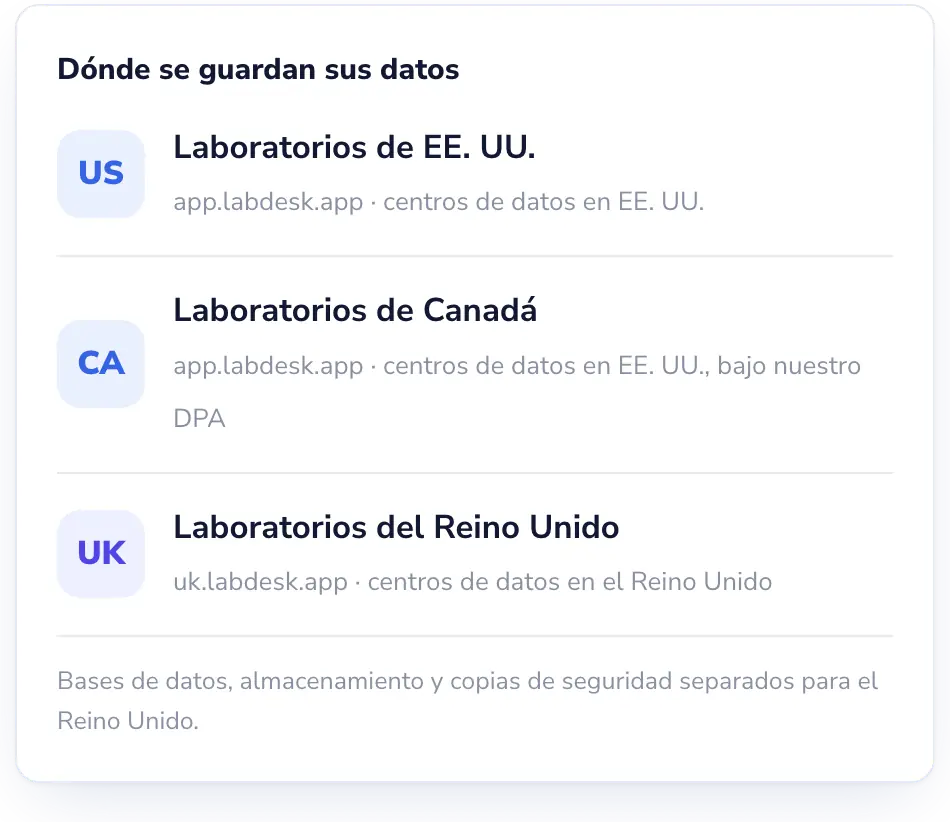 Dónde se guardan sus datos

US

Laboratorios de EE. UU.

app.labdesk.app · centros de datos en EE. UU.

CA

Laboratorios de Canadá

app.labdesk.app · centros de datos en EE. UU., bajo nuestro DPA

UK

Laboratorios del Reino Unido

uk.labdesk.app · centros de datos en el Reino Unido

Bases de datos, almacenamiento y copias de seguridad separados para el Reino Unido.